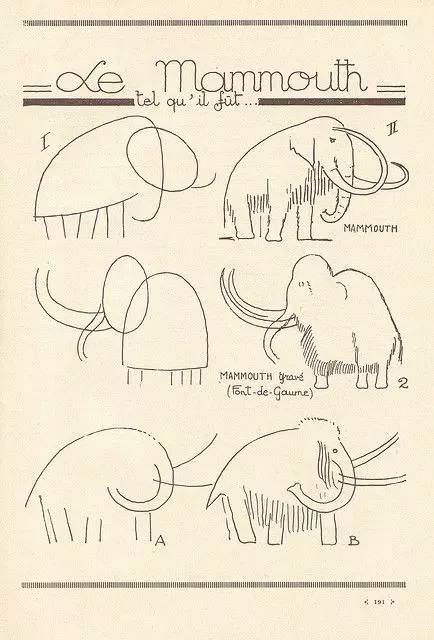 Le Mammouth
tel qu'il fût...

I

II

MAMMOUTH

MAMMOUTH gravé (Font-de-Gaume)

2

A

B

< 191 >